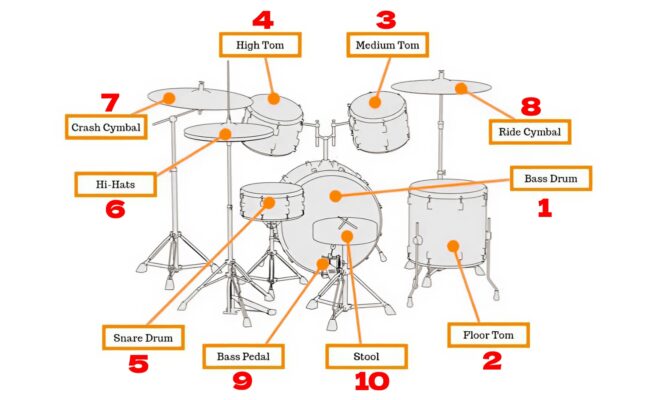 4
High Tom

3
Medium Tom

7
Crash Cymbal

8
Ride Cymbal

Hi-Hats
6

Bass Drum
1

Snare Drum
5

Bass Pedal
9

Stool
10

Floor Tom
2