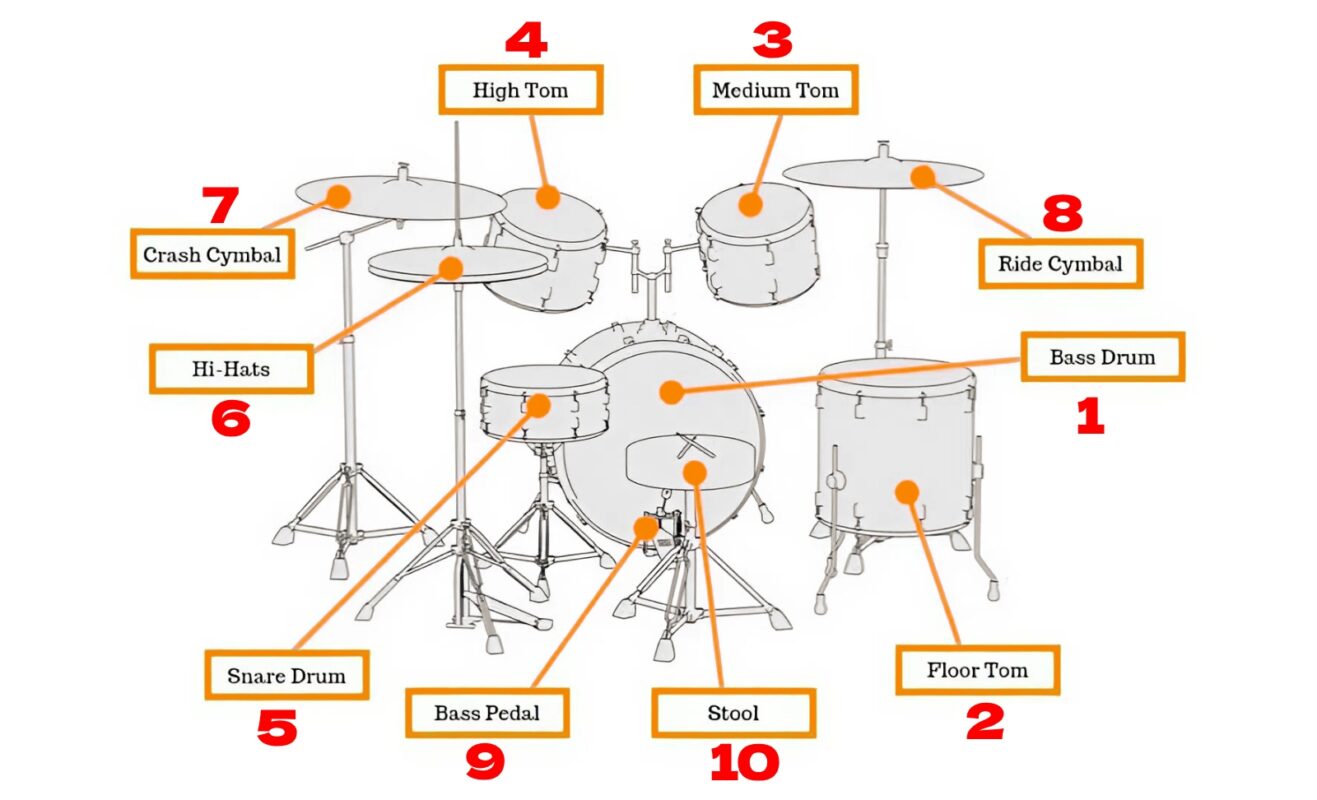 4
High Tom

3
Medium Tom

7
Crash Cymbal

8
Ride Cymbal

Hi-Hats
6

Bass Drum
1

Snare Drum
5

Bass Pedal
9

Stool
10

Floor Tom
2